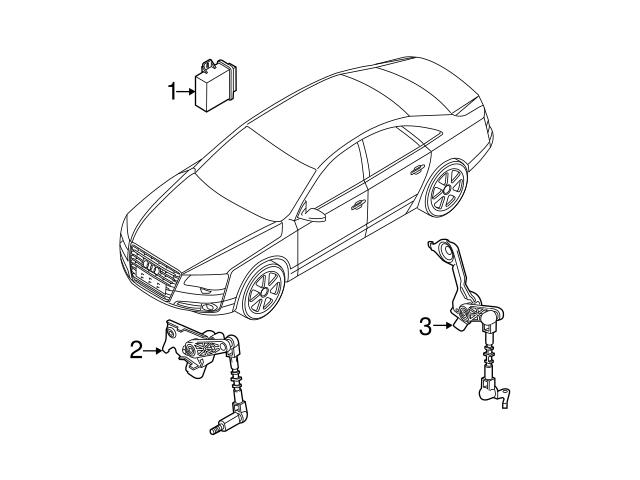 1
2
3