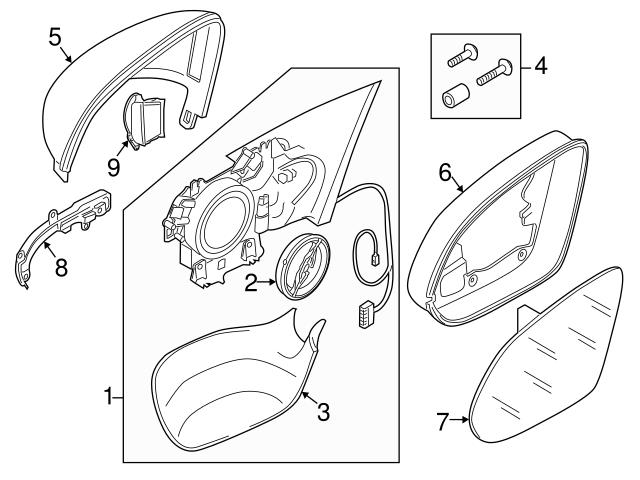 5
4
9
6
8
2
1
3
7