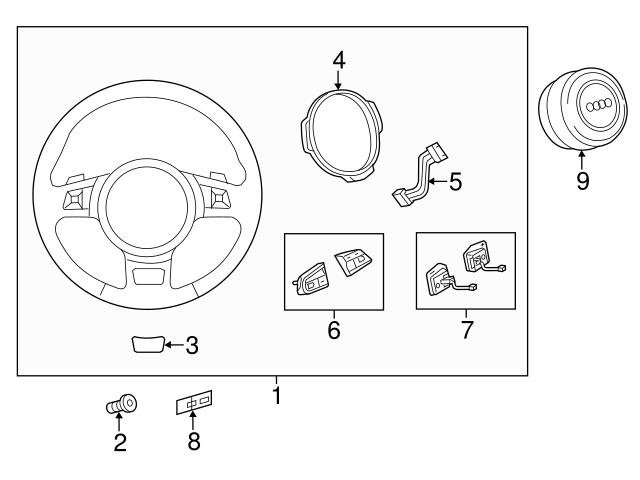 4
5
9
6
7
3
1
2
8