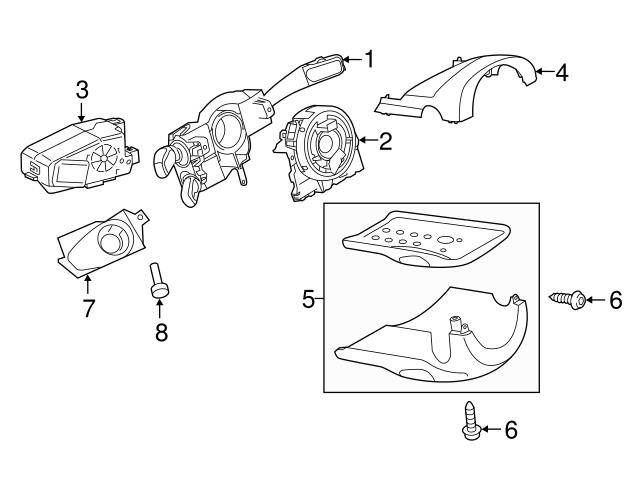 1
3
4
2
7
8
5
6
6