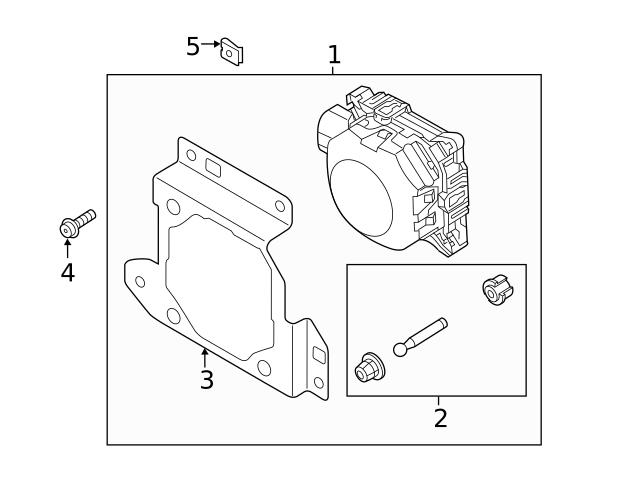 5
1
4
3
2