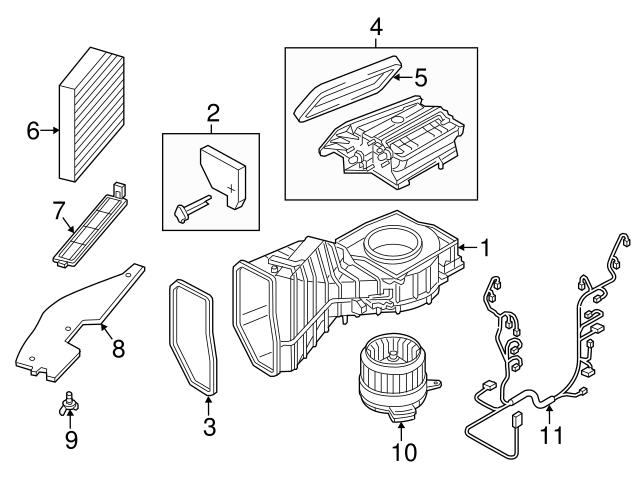 4
5
6
2
7
1
8
3
9
10
11