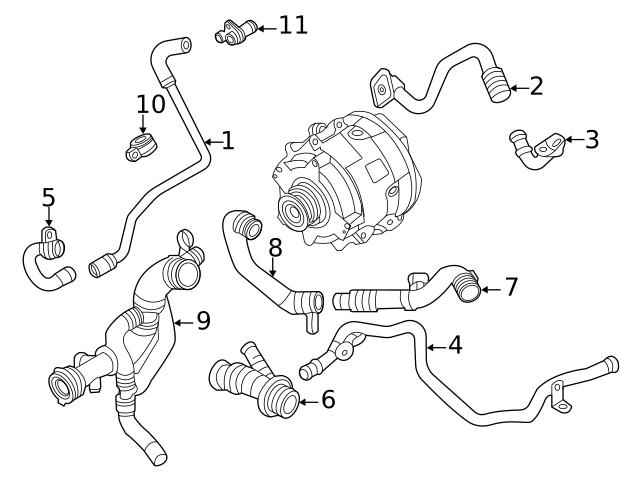 11
2
10
1
3
5
8
7
9
4
6