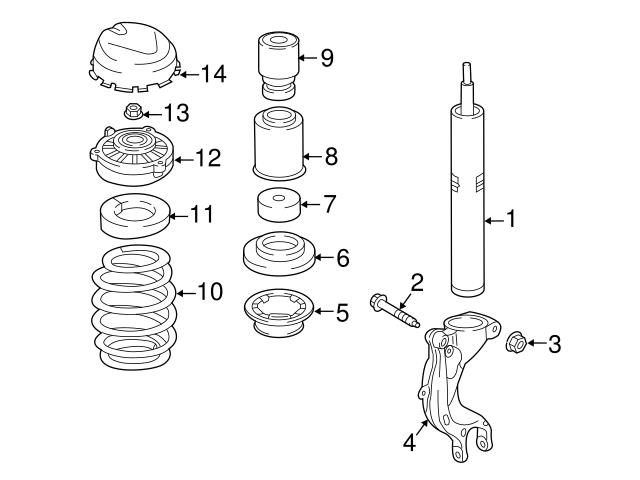 14
13
12
11
10
9
8
7
6
5
1
2
3
4