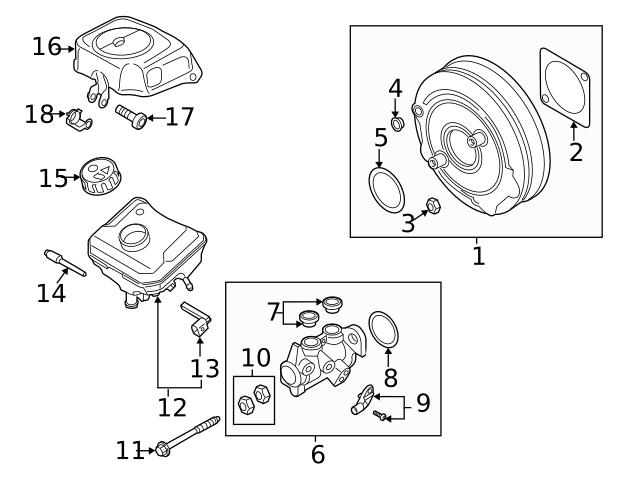 16
18
17
15
14
13
12
11
4
5
3
2
1
7
10
8
9
6