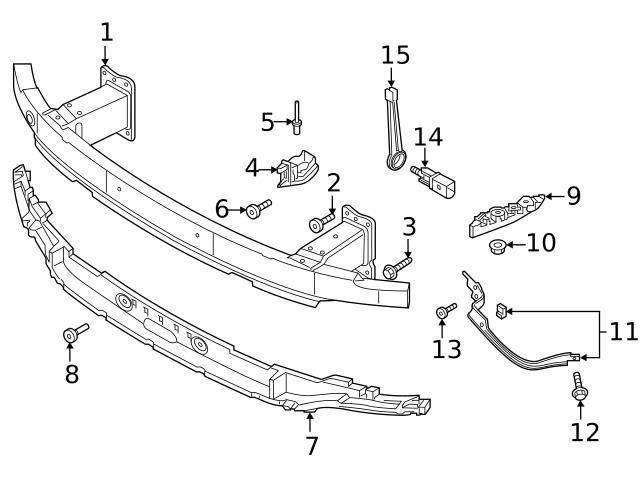 1
15
5
14
4
2
9
6
3
10
13
11
8
12
7