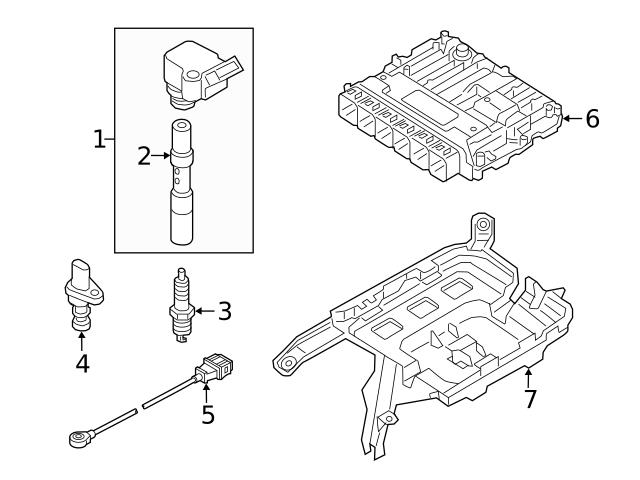 1
2
6
3
4
5
7