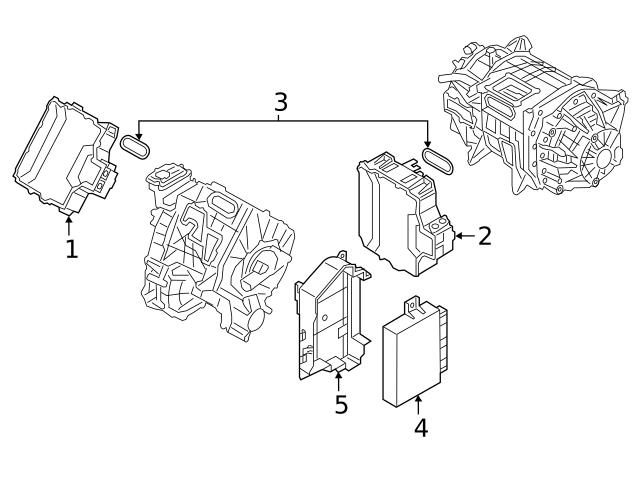 3
1
2
5
4