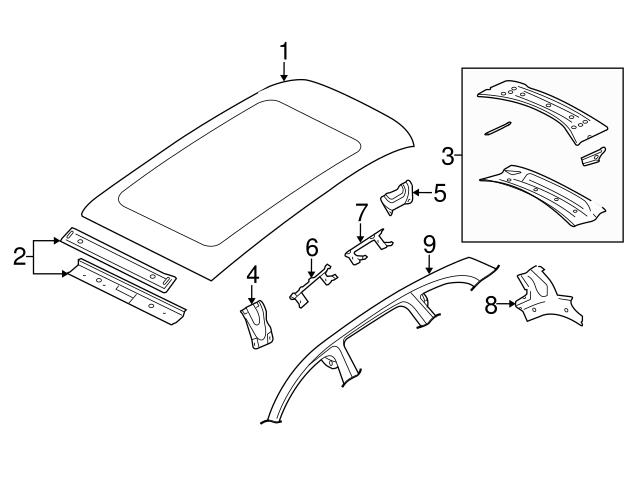 1
3
5
7
2
6
9
4
8