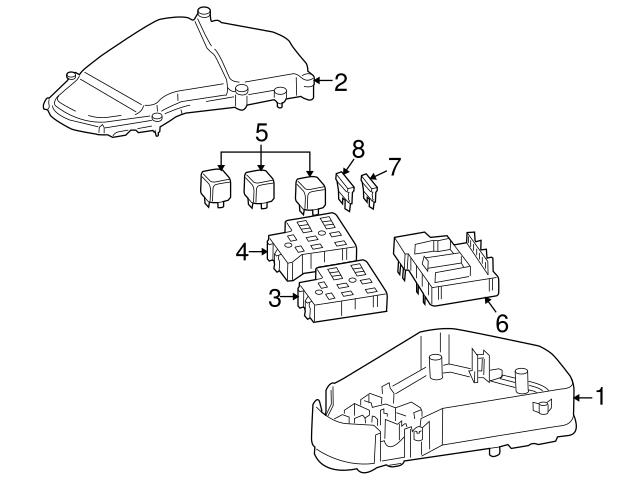 2
5
8
7
4
3
6
1