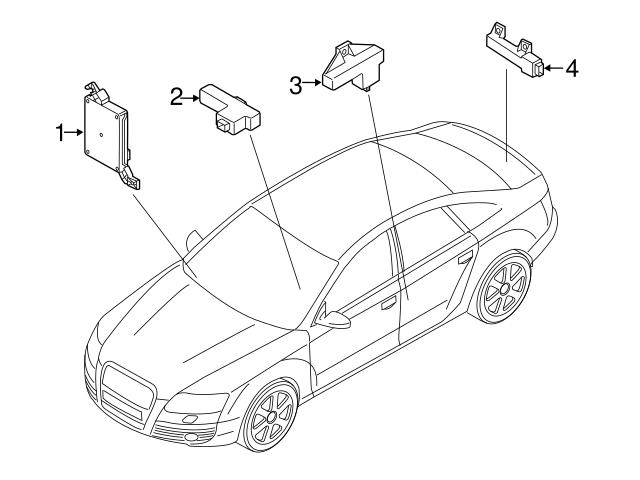 1
2
3
4