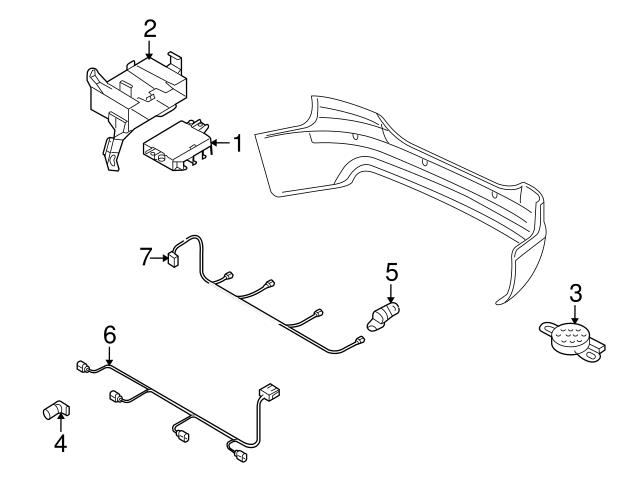 2
1
7
5
3
6
4