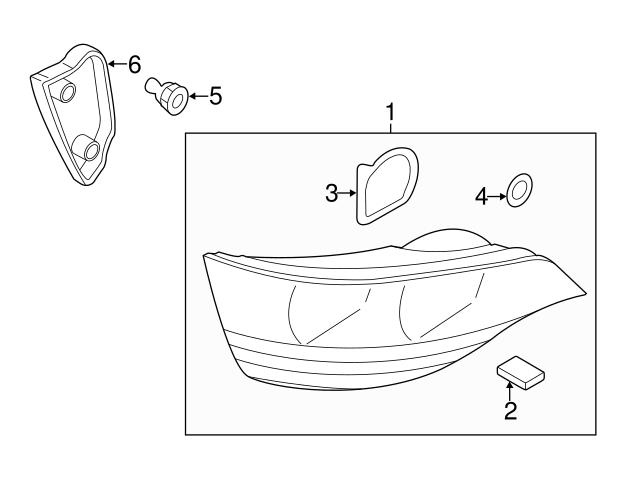 6
5
1
3
4
2