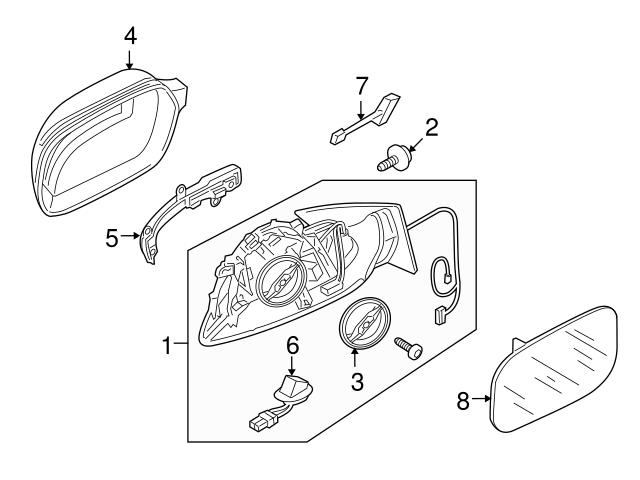 4
7
2
5
1
6
3
8