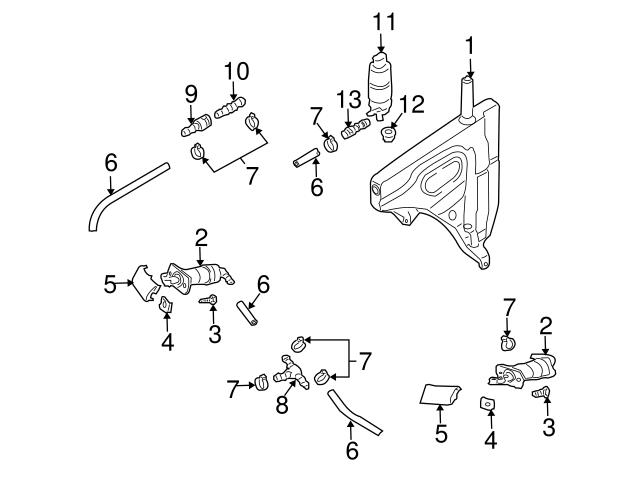 11
1
10
9
13
12
7
7
6
6
2
5
6
4
3
7
2
7
7
8
5
4
3
6