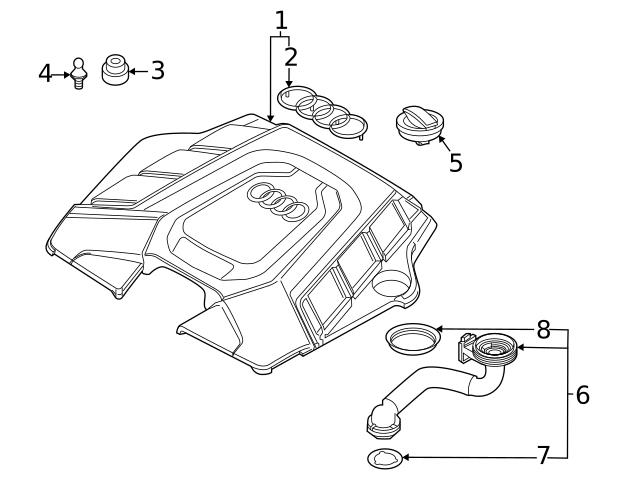 1
2
4
3
5
8
6
7