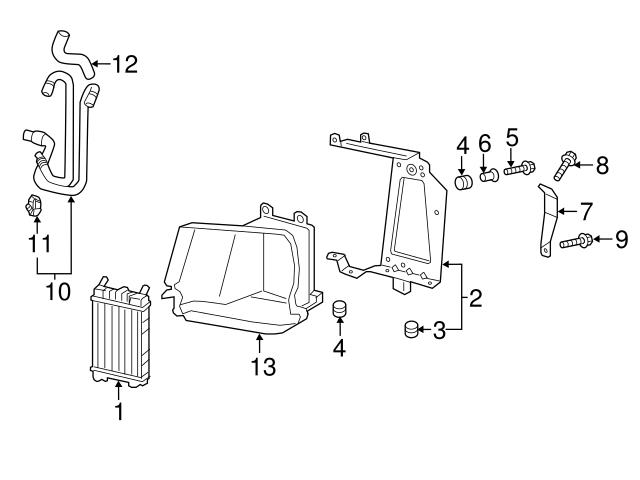 12
4
6
5
8
7
9
11
10
2
3
4
13
1