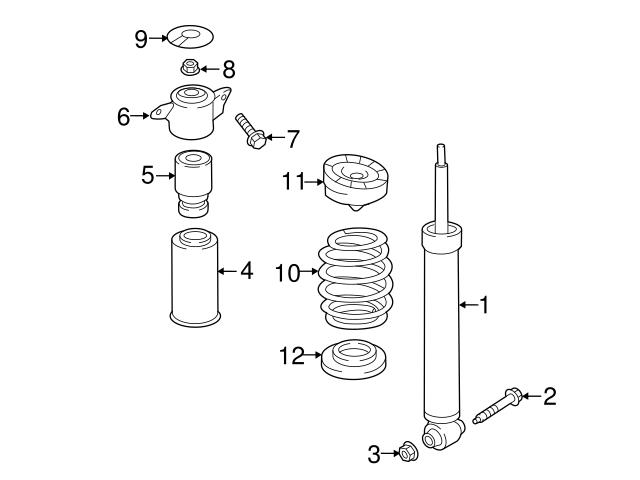 9
8
6
7
5
11
4
10
1
12
2
3