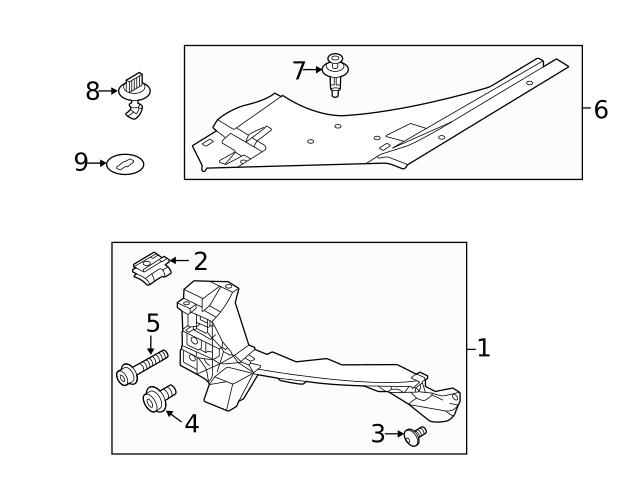 8
7
6
9
2
5
1
4
3