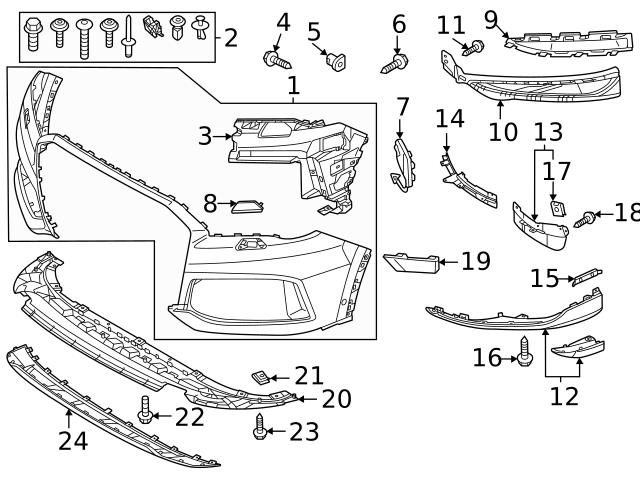 2
4
5
6
11
9
1
3
7
14
10
13
17
18
8
19
15
16
12
21
20
22
23
24