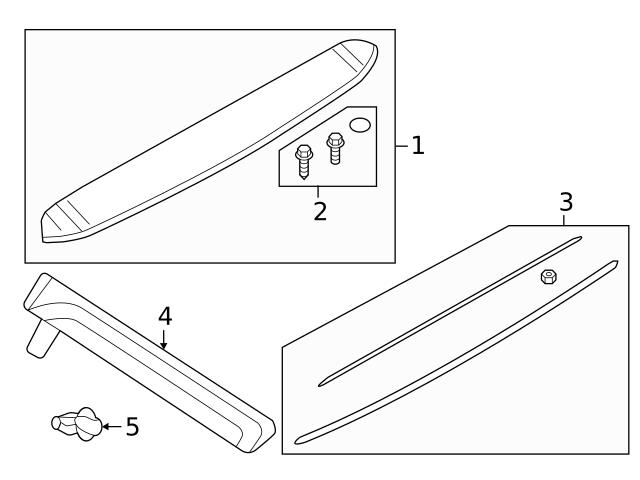 1
2
3
4
5