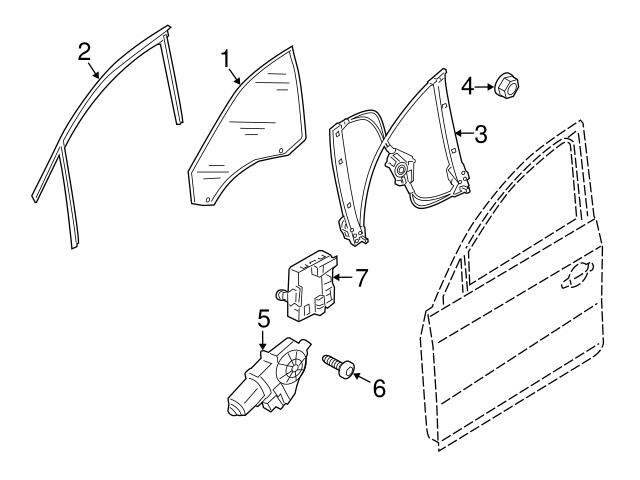 2
1
4
3
7
5
6