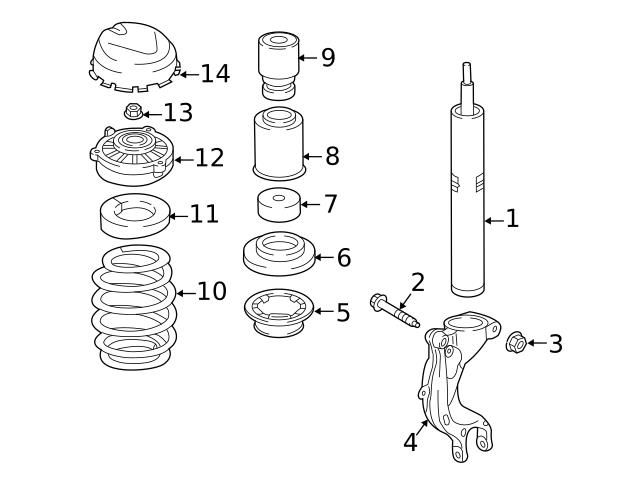 14
13
12
11
10
9
8
7
6
5
1
2
3
4