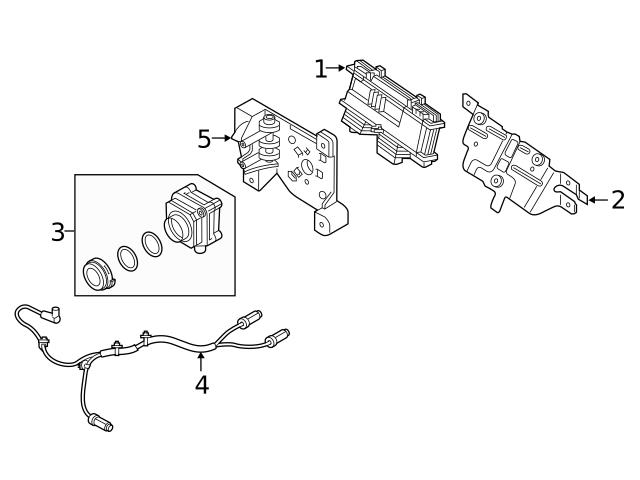 1
5
2
3
4