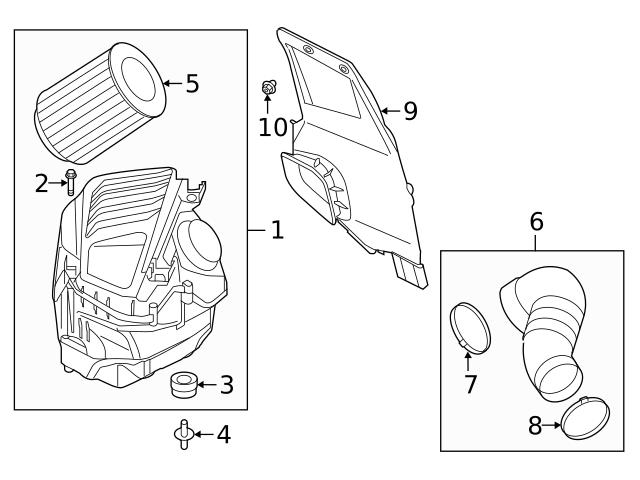 5
2
1
3
4
10
9
6
7
8