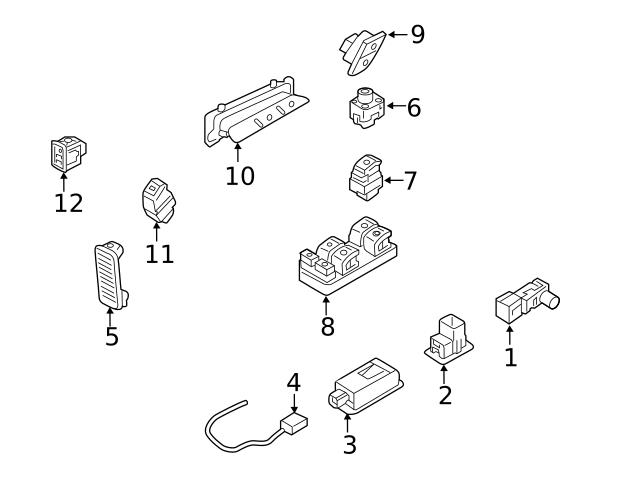 9
6
10
12
7
11
8
5
1
2
4
3