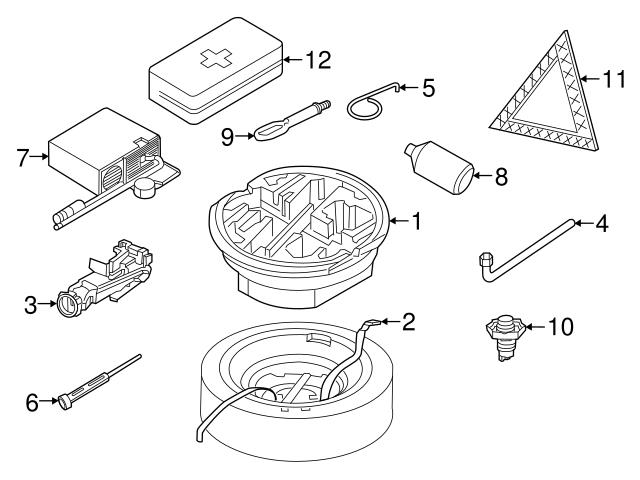 12
5
11
9
7
8
1
4
3
2
10
6