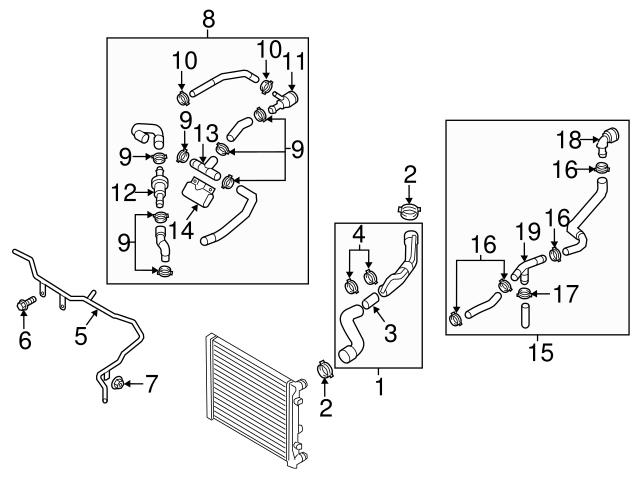 8
10
10
11
9
13
9
9
12
14
9
2
4
3
1
2
5
6
7
18
16
16
19
16
17
15