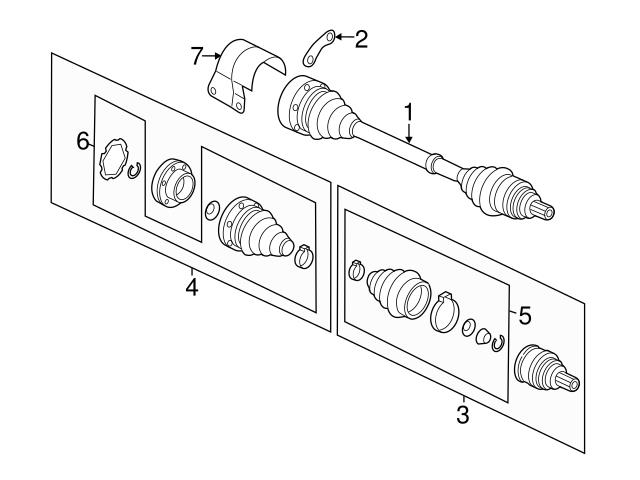 7
2
1
6
4
5
3