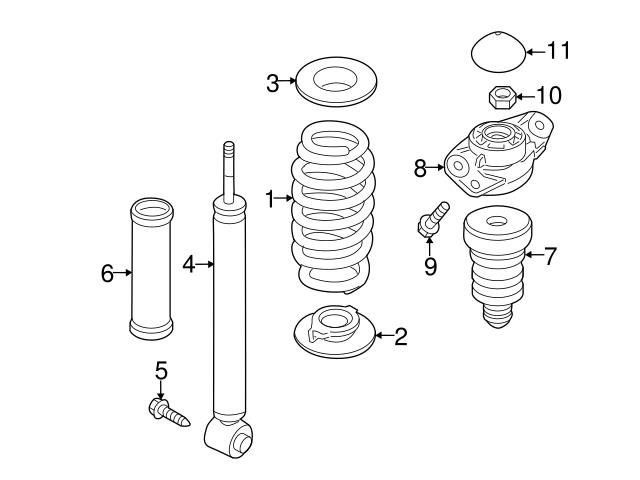 11
3
10
8
1
9
7
6
4
2
5