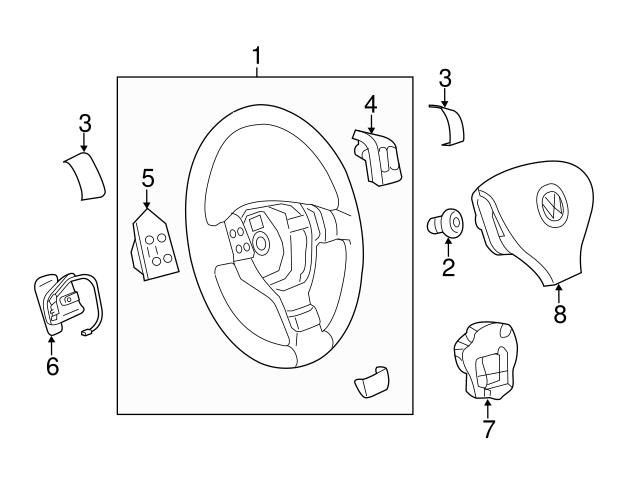 1
3
4
3
5
2
8
6
7