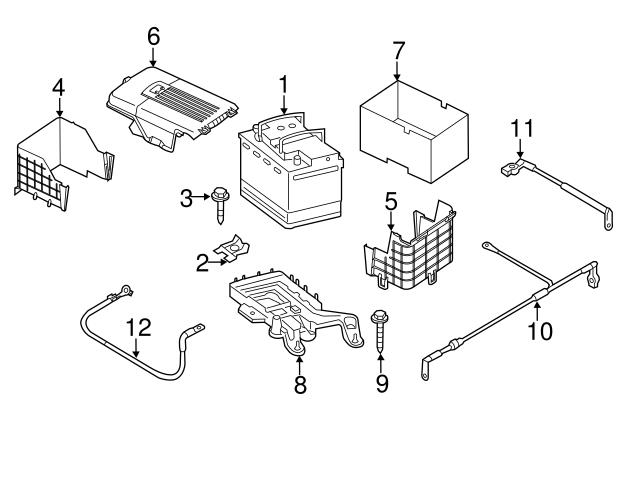 6
7
4
1
11
3
5
2
12
10
8
9