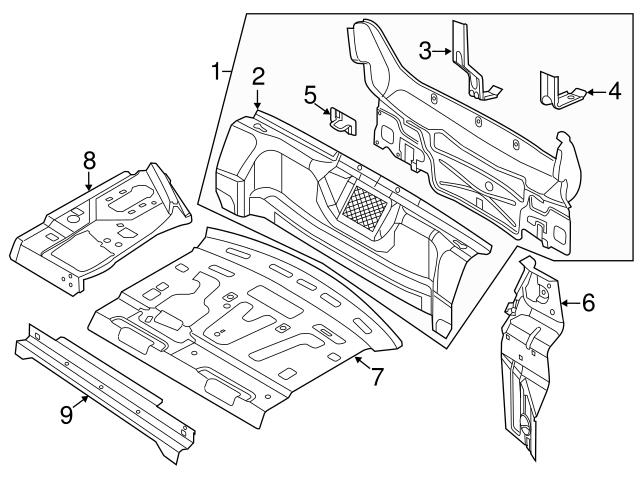 1
2
3
4
5
8
6
7
9