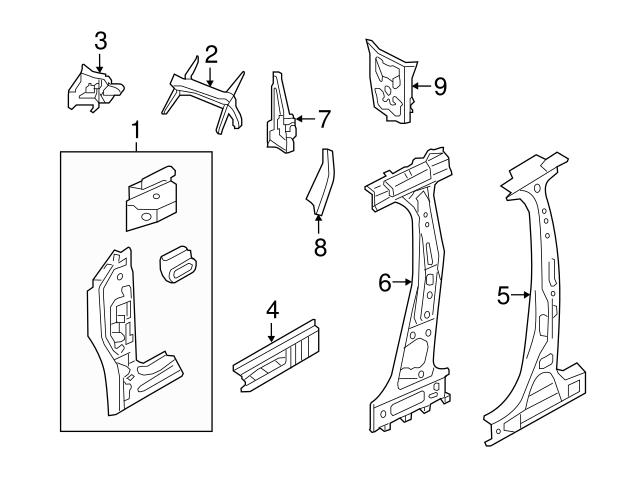 3
2
9
7
1
8
6
5
4