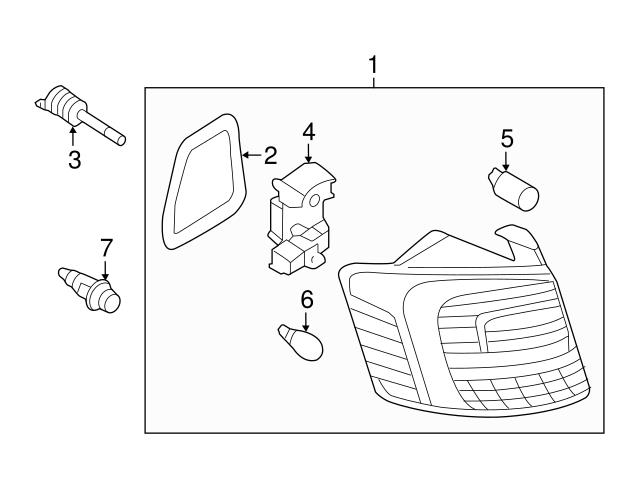 1
3
2
4
5
7
6