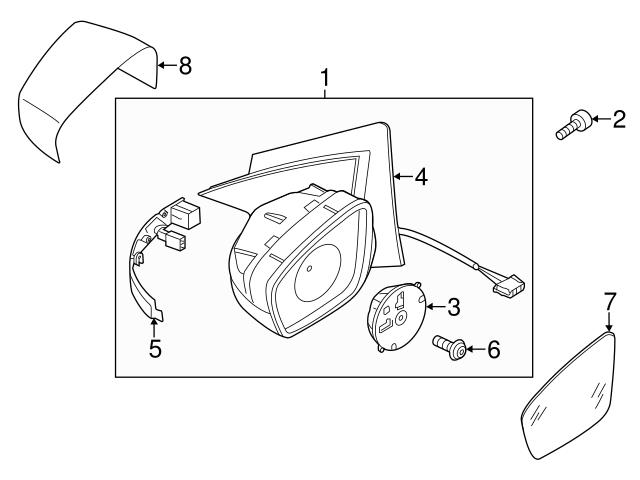 8
1
2
4
3
5
6
7