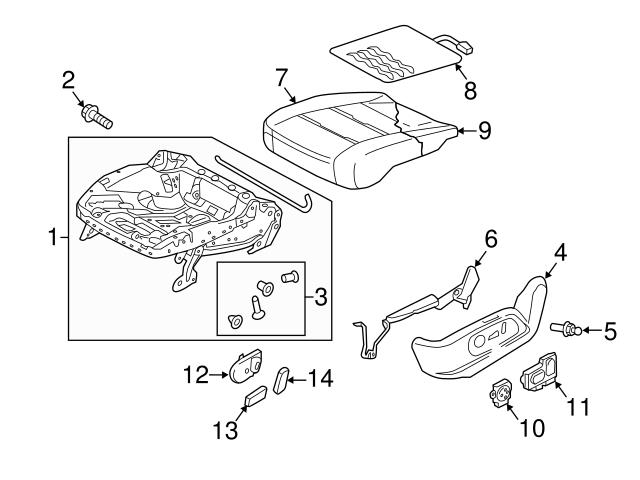 2
7
8
9
1
3
6
4
5
12
14
13
10
11