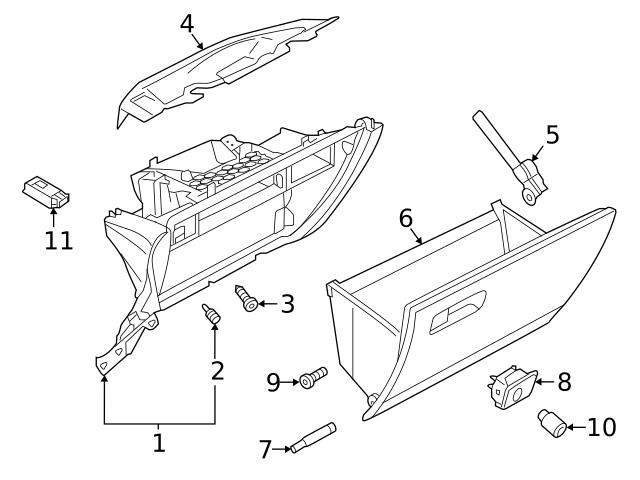 4
5
11
6
3
2
9
8
1
7
10