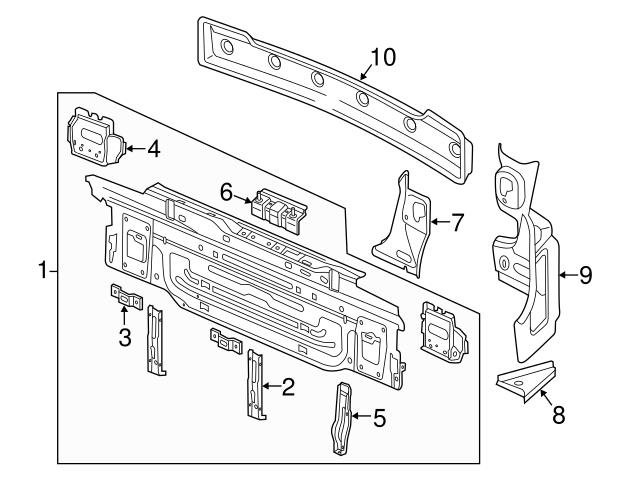 10
4
6
7
1
9
3
2
5
8