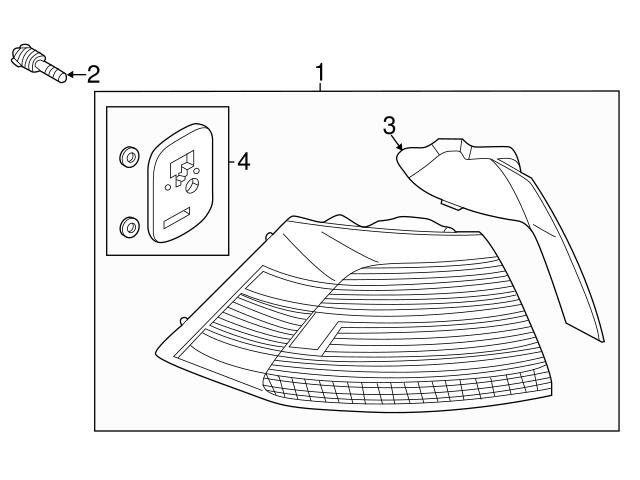 2
1
3
4