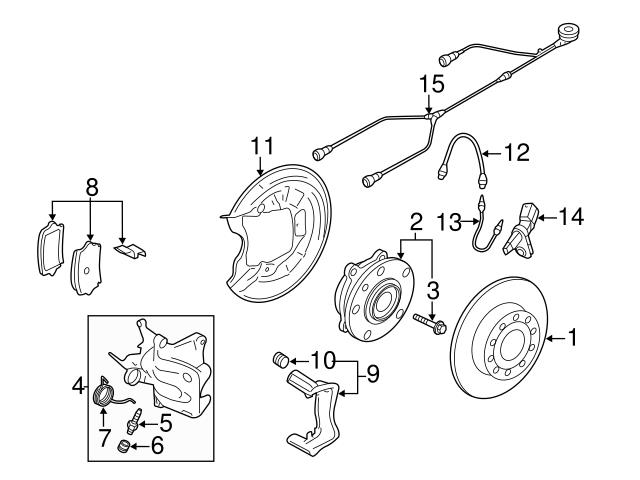 15
11
12
8
2
13
14
3
1
10
9
4
5
7
6