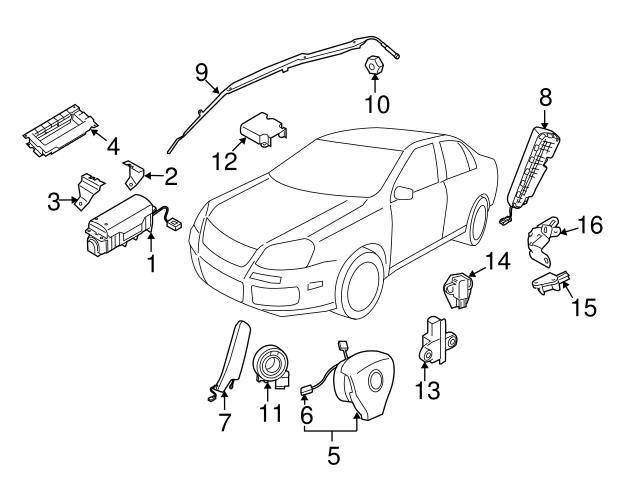 9
10
8
4
12
2
3
16
1
14
15
13
7
11
6
5