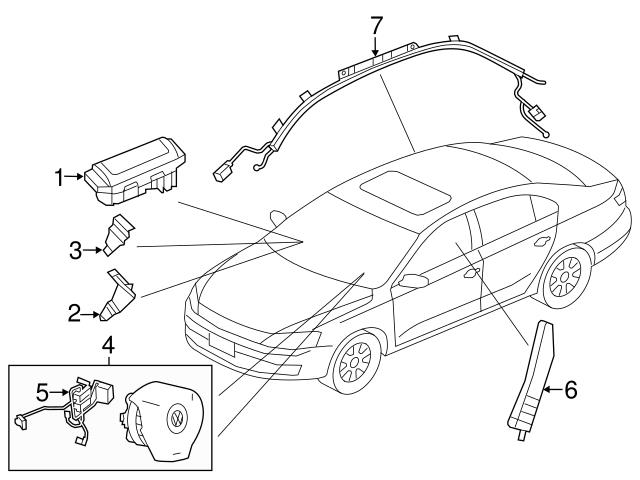 7
1
3
2
4
5
6