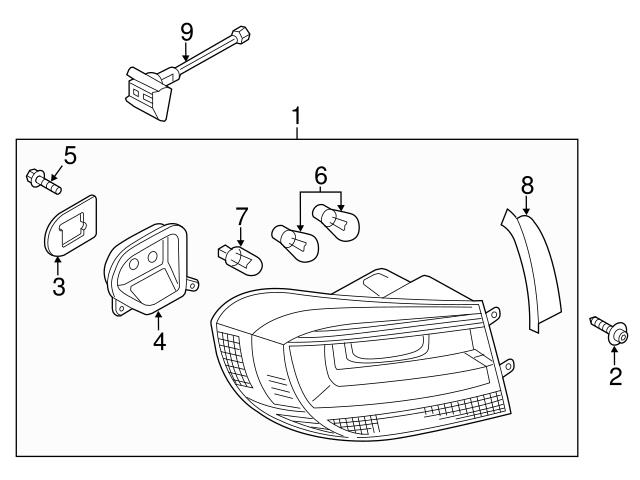 9
1
5
6
8
7
3
4
2