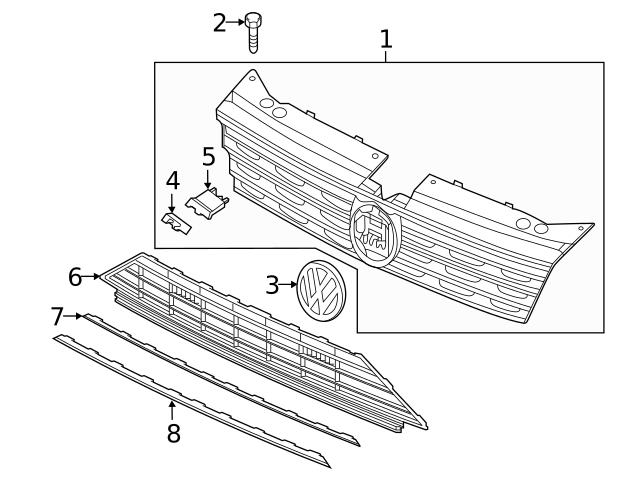 2
1
5
4
6
3
7
8