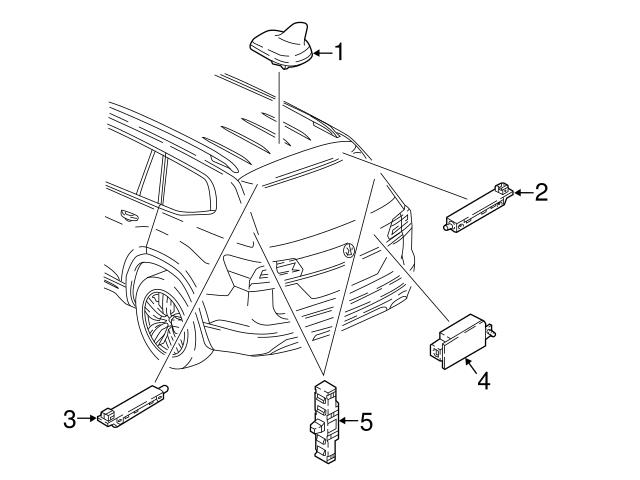 1
2
3
4
5